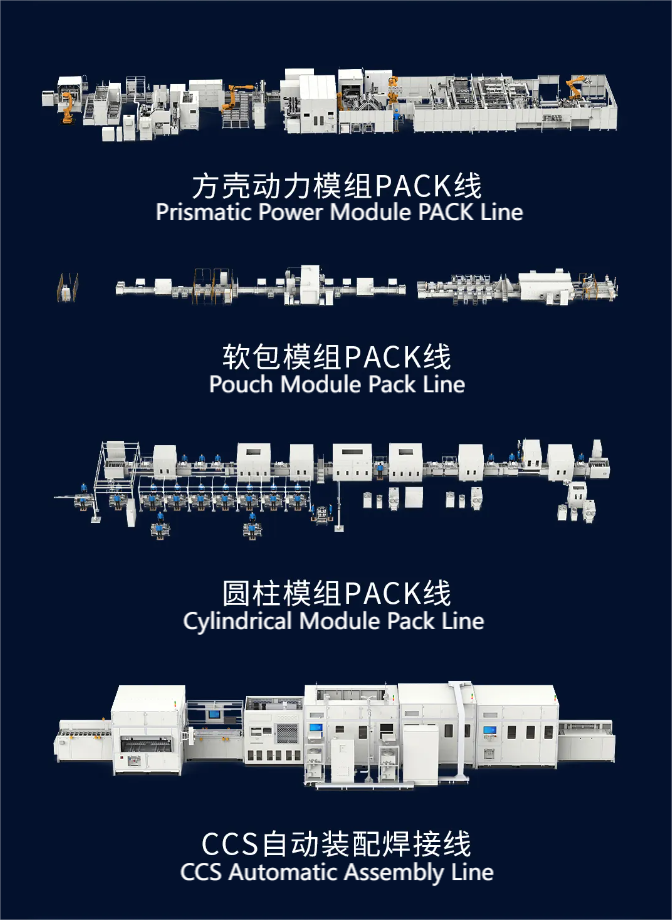 方壳动力模组PACK线
Prismatic Power Module PACK Line

软包模组PACK线
Pouch Module Pack Line

圆柱模组PACK线
Cylindrical Module Pack Line

CCS自动装配焊接线
CCS Automatic Assembly Line